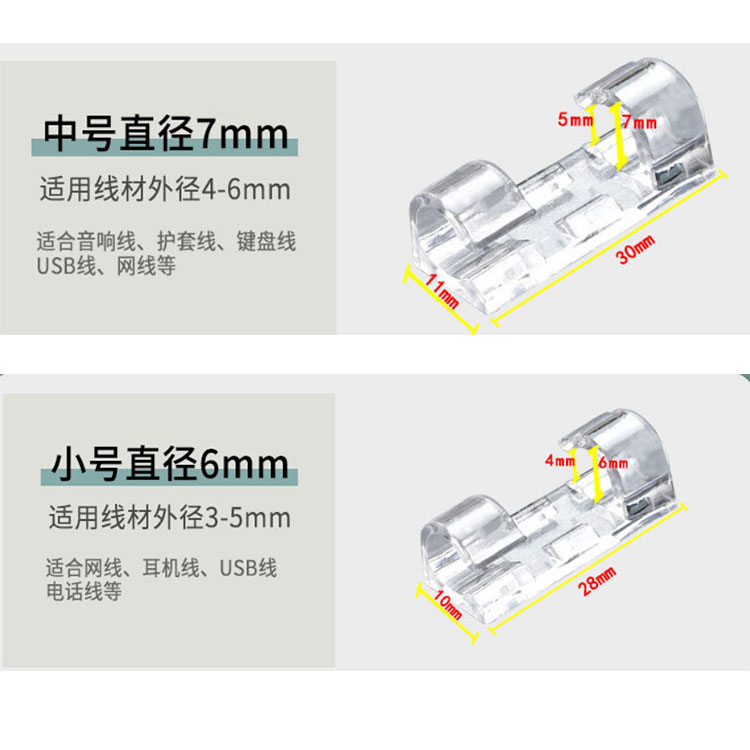 中号直径7mm

适用线材外径4-6mm

适合音响线、护套线、键盘线
USB线、网线等

5mm
7mm
30mm
11mm

小号直径6mm

适用线材外径3-5mm

适合网线、耳机线、USB线
电话线等

4mm
6mm
28mm
10mm