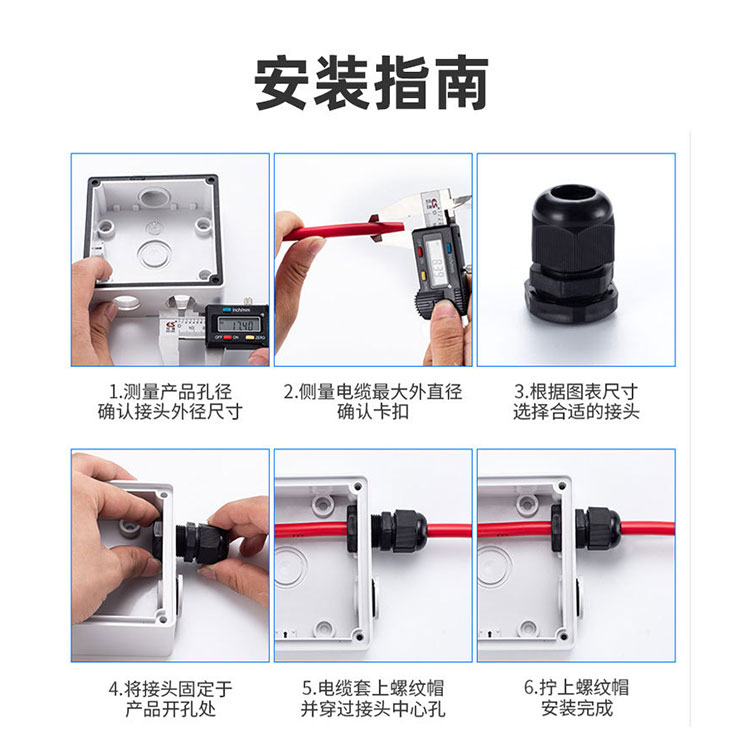 安装指南

17.40

1.测量产品孔径
确认接头外径尺寸

2.侧量电缆最大外直径
确认卡扣

3.根据图表尺寸
选择合适的接头

4.将接头固定于
产品开孔处

5.电缆套上螺纹帽
并穿过接头中心孔

6.拧上螺纹帽
安装完成