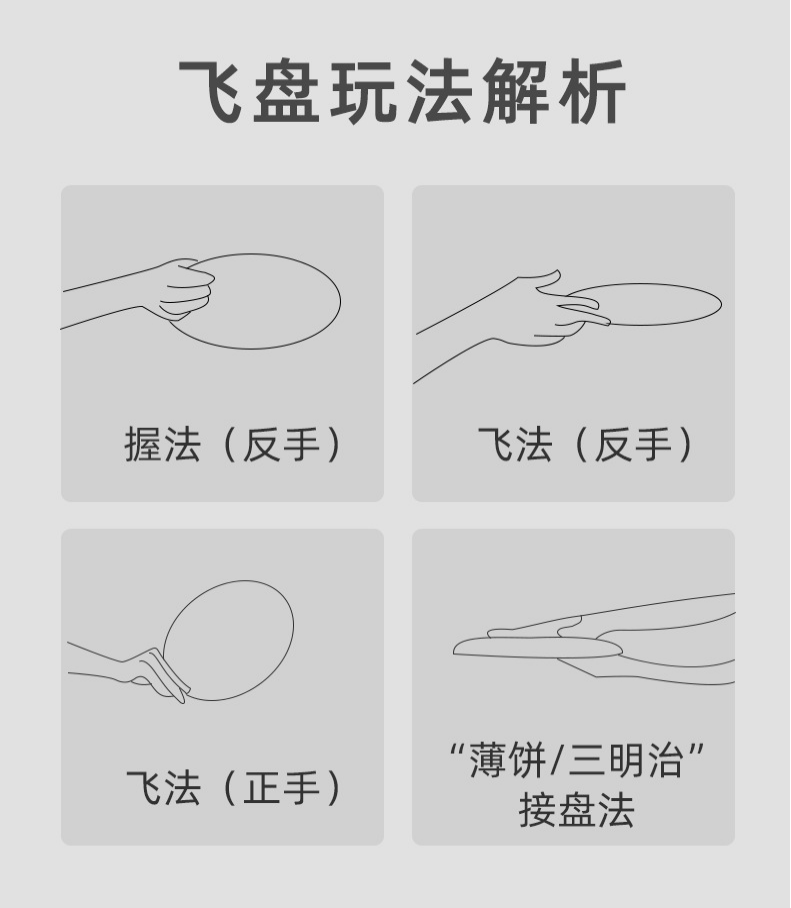 飞盘玩法解析

握法（反手）

飞法（反手）

飞法（正手）

“薄饼/三明治”接盘法