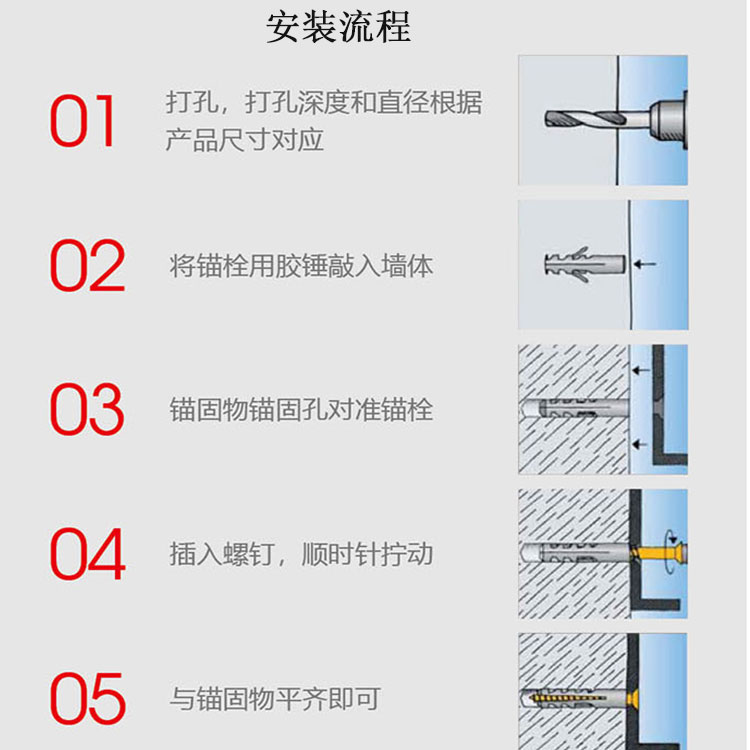 安装流程

01
打孔，打孔深度和直径根据产品尺寸对应

02
将锚栓用胶锤敲入墙体

03
锚固物锚固孔对准锚栓

04
插入螺钉，顺时针拧动

05
与锚固物平齐即可