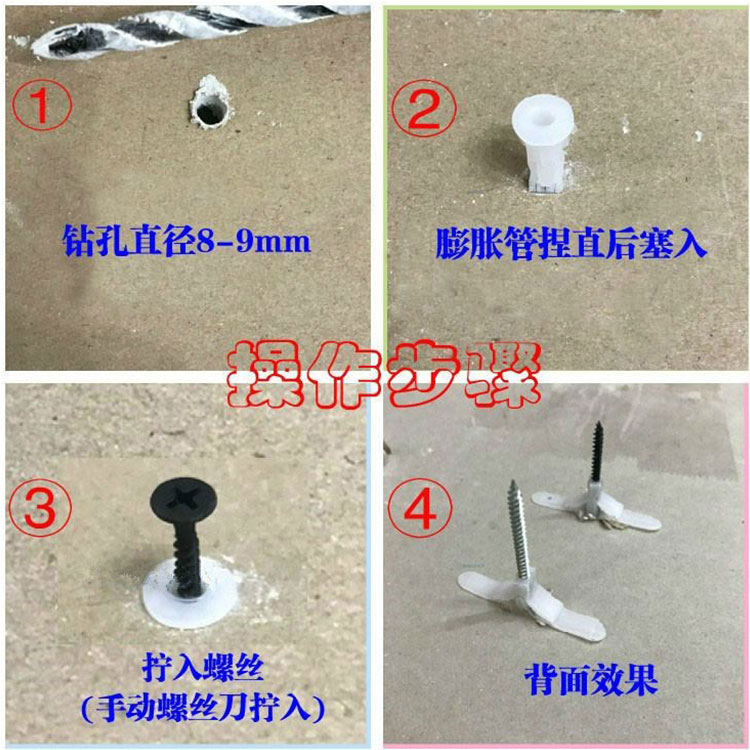 ①

钻孔直径8-9mm

②

膨胀管捏直后塞入

操作步骤

③

拧入螺丝
(手动螺丝刀拧入)

④

背面效果