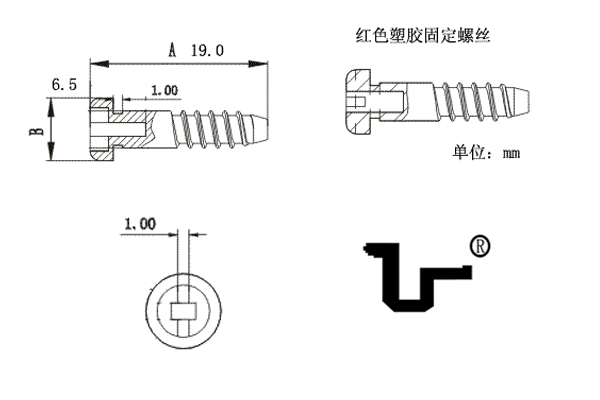 A 19.0

6.5

1.00

B

红色塑胶固定螺丝

单位：mm

1.00

®