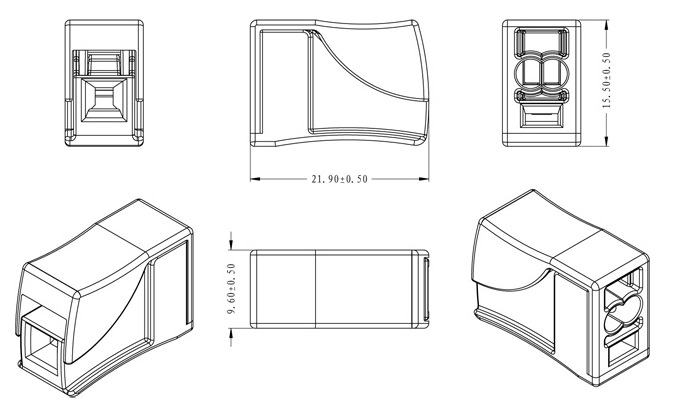 15.50±0.50

21.90±0.50

9.60±0.50