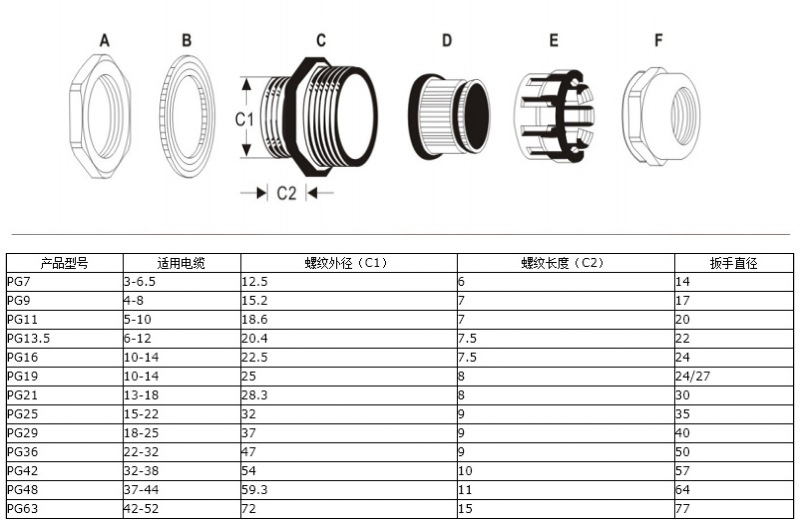 A B C D E F

C1

C2

| 产品型号 | 适用电缆 | 螺纹外径（C1） | 螺纹长度（C2） | 扳手直径 |
|---|---|---|---|---|
| PG7 | 3-6.5 | 12.5 | 6 | 14 |
| PG9 | 4-8 | 15.2 | 7 | 17 |
| PG11 | 5-10 | 18.6 | 7 | 20 |
| PG13.5 | 6-12 | 20.4 | 7.5 | 22 |
| PG16 | 10-14 | 22.5 | 7.5 | 24 |
| PG19 | 10-14 | 25 | 8 | 24/27 |
| PG21 | 13-18 | 28.3 | 8 | 30 |
| PG25 | 15-22 | 32 | 9 | 35 |
| PG29 | 18-25 | 37 | 9 | 40 |
| PG36 | 22-32 | 47 | 9 | 50 |
| PG42 | 32-38 | 54 | 10 | 57 |
| PG48 | 37-44 | 59.3 | 11 | 64 |
| PG63 | 42-52 | 72 | 15 | 77 |