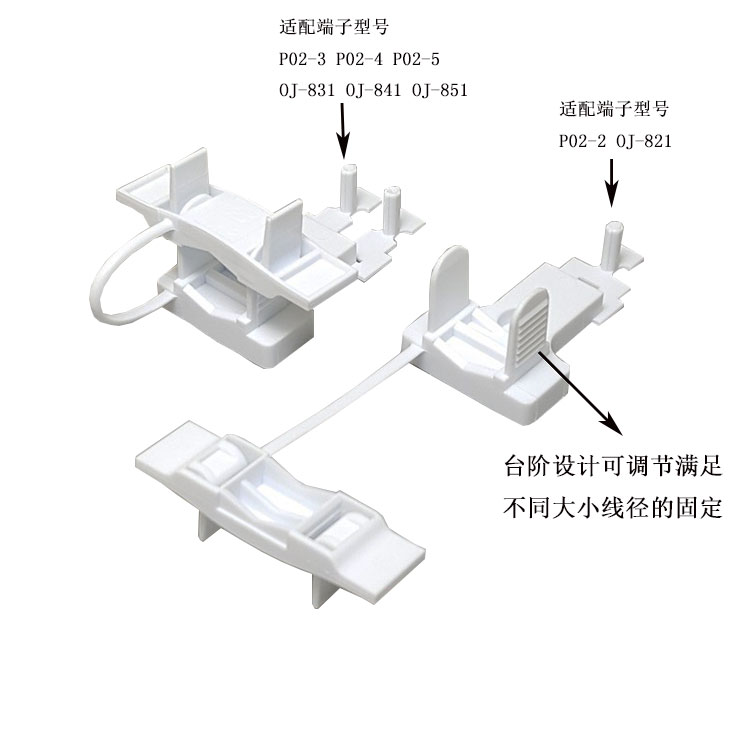 适配端子型号
P02-3 P02-4 P02-5
OJ-831 OJ-841 OJ-851

适配端子型号
P02-2 OJ-821

台阶设计可调节满足
不同大小线径的固定