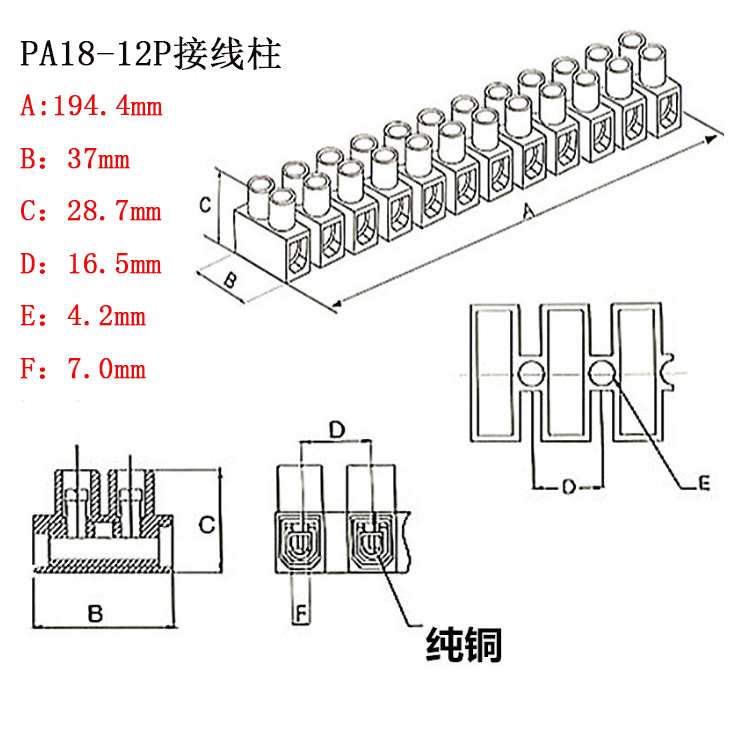 PA18-12P接线柱

A:194.4mm

B：37mm

C：28.7mm

D：16.5mm

E：4.2mm

F：7.0mm

C

B

A

D

E

C

B

D

F

纯铜